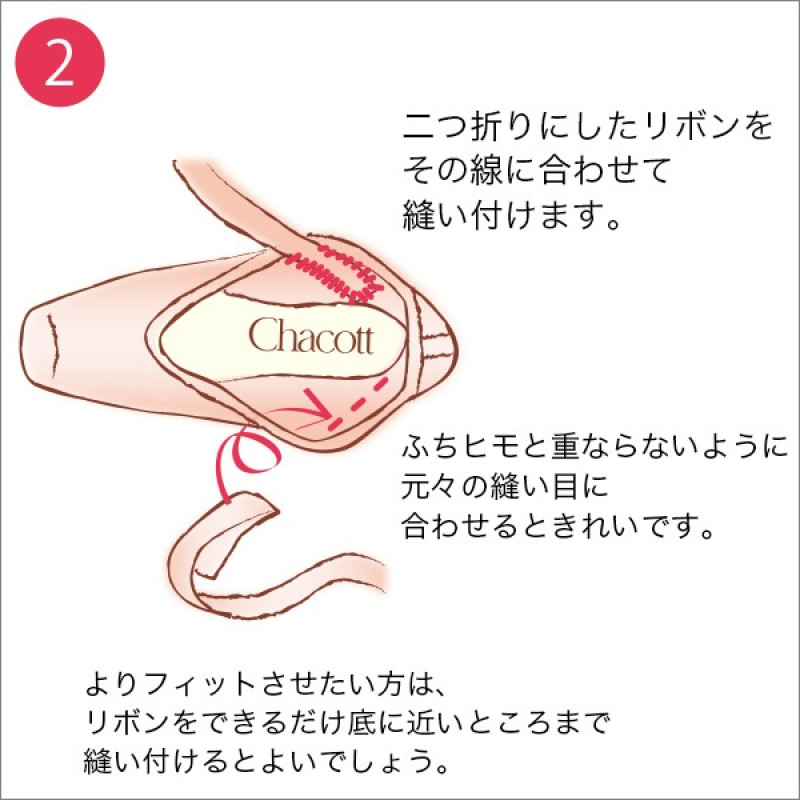 2

二つ折りにしたリボンをその線に合わせて縫い付けます。

Chacott

ふちヒモと重ならないように元々の縫い目に合わせるときれいです。

よりフィットさせたい方は、リボンをできるだけ底に近いところまで縫い付けるとよいでしょう。