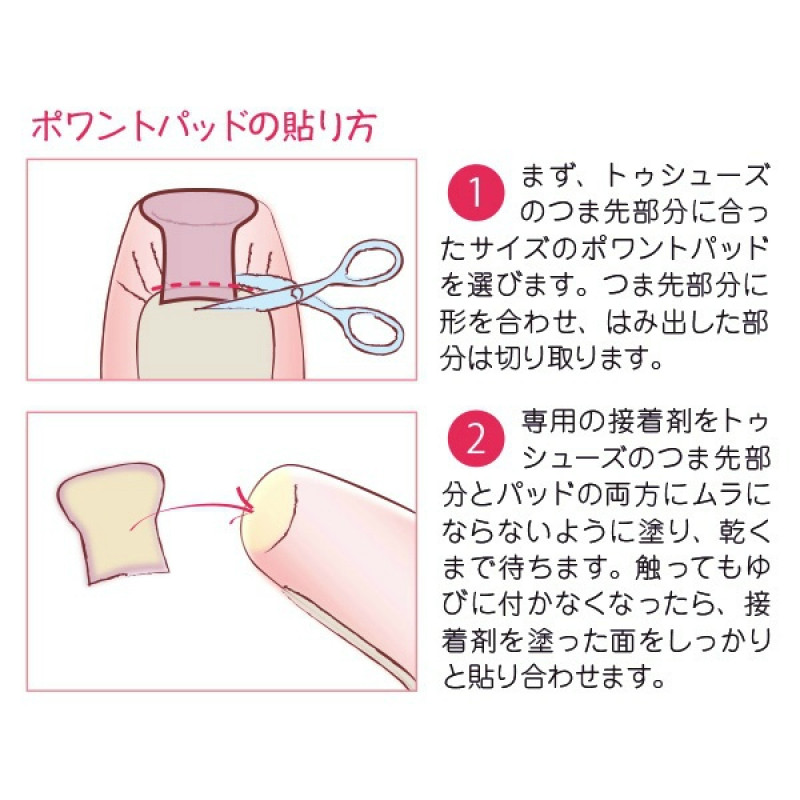 ポワントパッドの貼り方

1 まず、トゥシューズのつま先部分に合ったサイズのポワントパッドを選びます。つま先部分に形を合わせ、はみ出した部分は切り取ります。

2 専用の接着剤をトゥシューズのつま先部分とパッドの両方にムラにならないように塗り、乾くまで待ちます。触ってもゆびに付かなくなったら、接着剤を塗った面をしっかりと貼り合わせます。