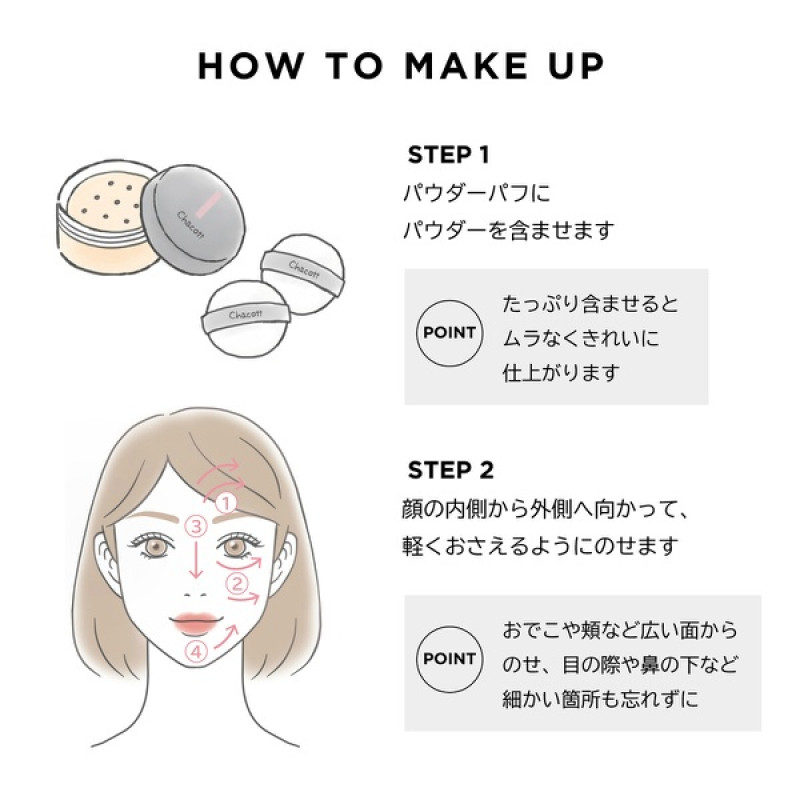 HOW TO MAKE UP

Chacott

Chacott

Chacott

STEP 1
パウダーパフに
パウダーを含ませます

POINT
たっぷり含ませると
ムラなくきれいに
仕上がります

①
③
②
④

STEP 2
顔の内側から外側へ向かって、
軽くおさえるようにのせます

POINT
おでこや頬など広い面から
のせ、目の際や鼻の下など
細かい箇所も忘れずに